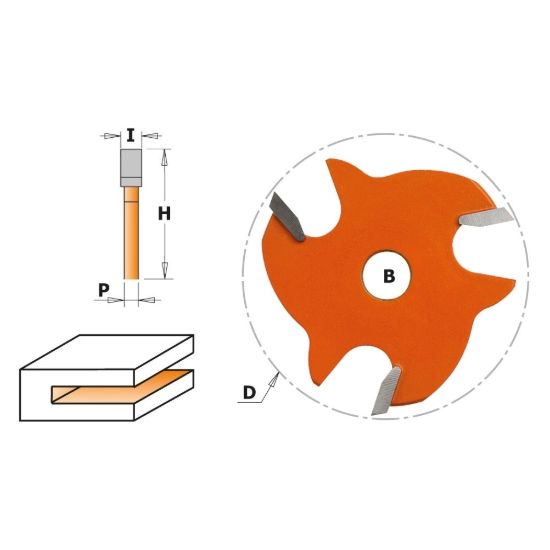 I
H
P
B
D